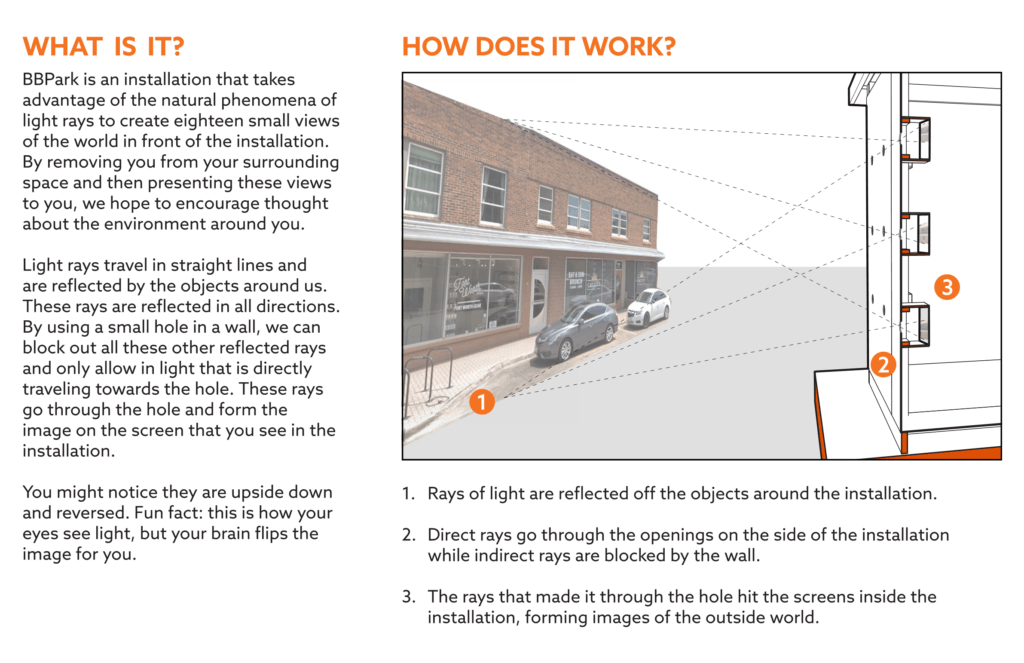 WHAT IS IT?

BBPark is an installation that takes advantage of the natural phenomena of light rays to create eighteen small views of the world in front of the installation. By removing you from your surrounding space and then presenting these views to you, we hope to encourage thought about the environment around you.

Light rays travel in straight lines and are reflected by the objects around us. These rays are reflected in all directions. By using a small hole in a wall, we can block out all these other reflected rays and only allow in light that is directly traveling towards the hole. These rays go through the hole and form the image on the screen that you see in the installation.

You might notice they are upside down and reversed. Fun fact: this is how your eyes see light, but your brain flips the image for you.

HOW DOES IT WORK?

1

2

3

1. Rays of light are reflected off the objects around the installation.

2. Direct rays go through the openings on the side of the installation while indirect rays are blocked by the wall.

3. The rays that made it through the hole hit the screens inside the installation, forming images of the outside world.